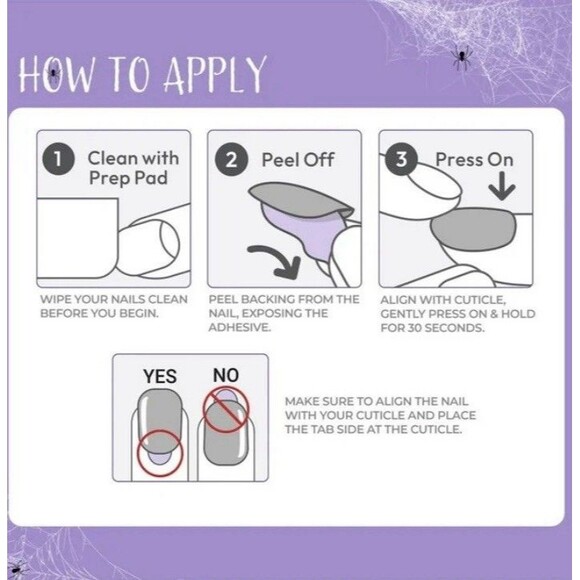 HOW TO APPLY

1 Clean with Prep Pad

WIPE YOUR NAILS CLEAN BEFORE YOU BEGIN.

2 Peel Off

PEEL BACKING FROM THE NAIL, EXPOSING THE ADHESIVE.

3 Press On

ALIGN WITH CUTICLE, GENTLY PRESS ON & HOLD FOR 30 SECONDS.

YES NO

MAKE SURE TO ALIGN THE NAIL WITH YOUR CUTICLE AND PLACE THE TAB SIDE AT THE CUTICLE.